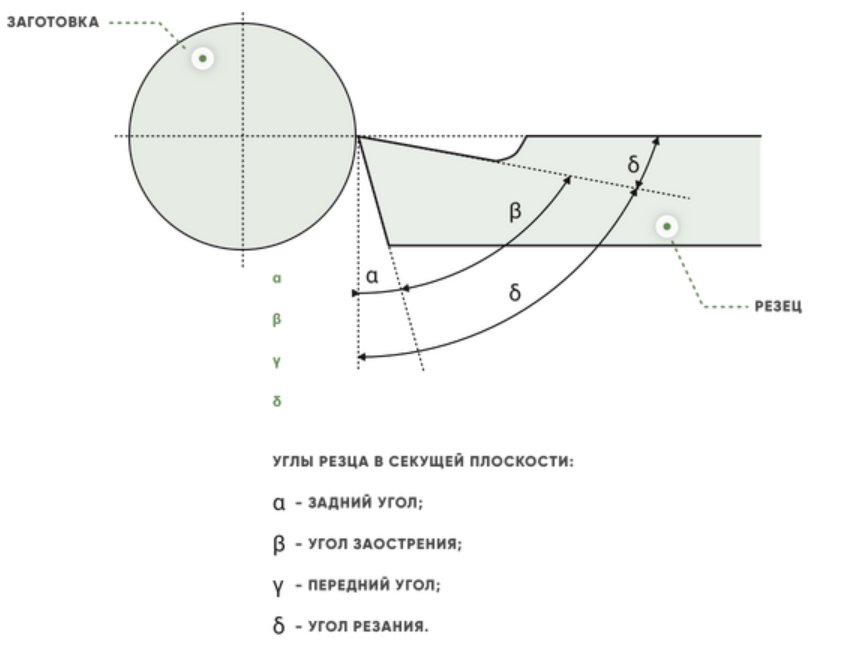 ЗАГОТОВКА

δ

β

α

δ

РЕЗЕЦ

α

β

γ

δ

УГЛЫ РЕЗЦА В СЕКУЩЕЙ ПЛОСКОСТИ:

α - ЗАДНИЙ УГОЛ;

β - УГОЛ ЗАОСТРЕНИЯ;

γ - ПЕРЕДНИЙ УГОЛ;

δ - УГОЛ РЕЗАНИЯ.